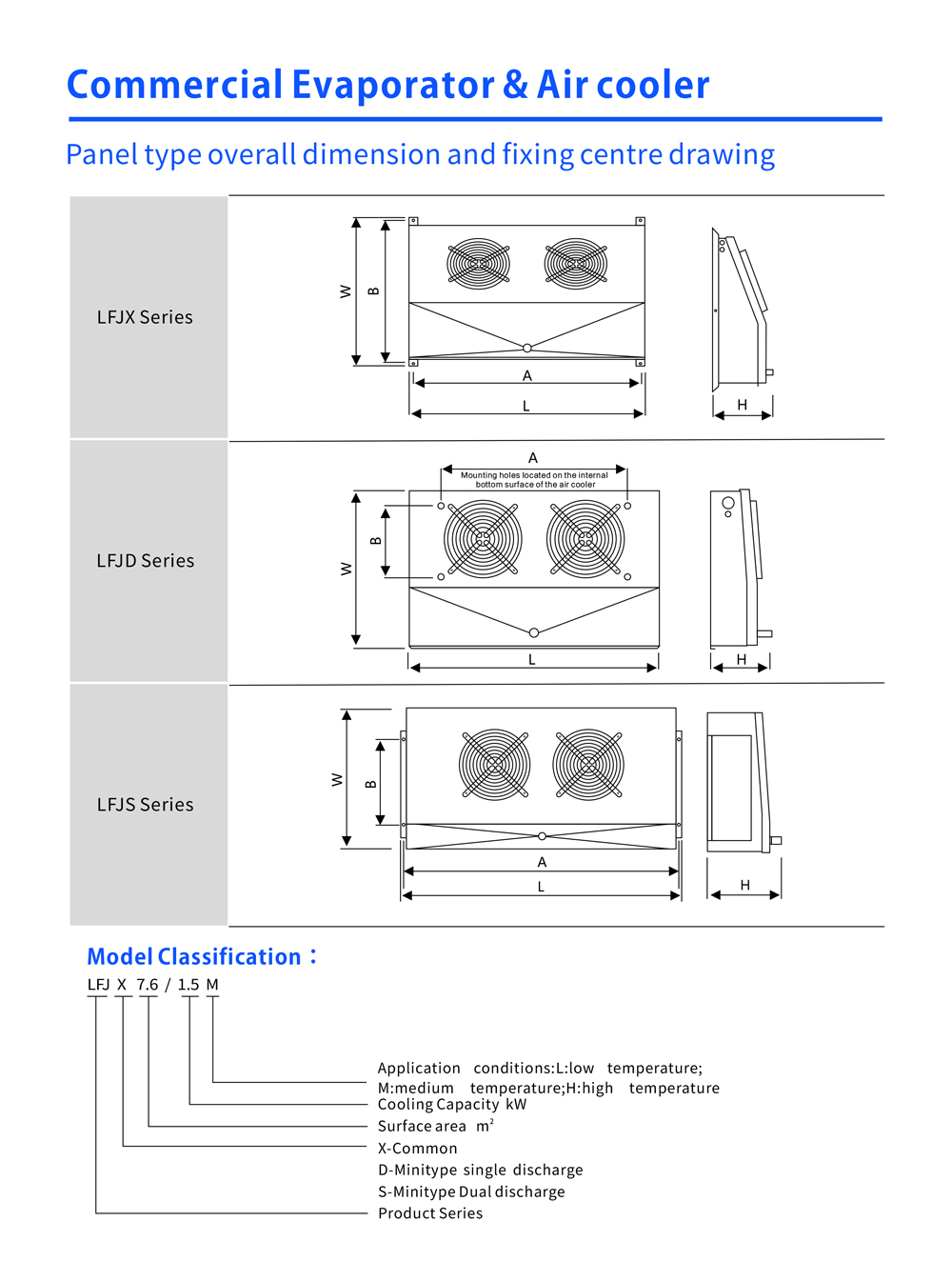 Commercial Evaporator & Air cooler

Panel type overall dimension and fixing centre drawing

LFJX Series

W
B
A
L
H

LFJD Series

A
Mounting holes located on the internal bottom surface of the air cooler
W
B
L
H

LFJS Series

W
B
A
L
H

Model Classification：

LFJ X 7.6 / 1.5 M

Application conditions:L:low temperature; M:medium temperature;H:high temperature
Cooling Capacity kW
Surface area $m^2$
X-Common
D-Minitype single discharge
S-Minitype Dual discharge
Product Series